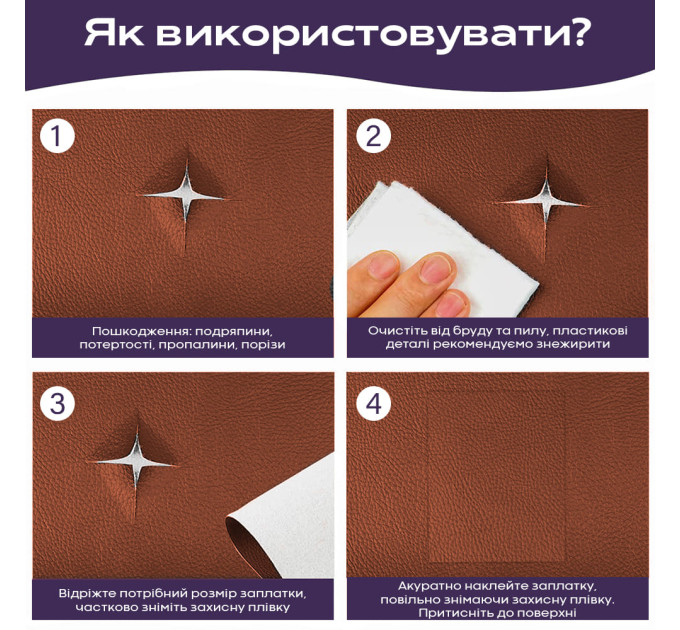 Як використовувати?

1

Пошкодження: подряпини, потертості, пропалини, порізи

2

Очистіть від бруду та пилу, пластикові деталі рекомендуємо знежирити

3

Відріжте потрібний розмір заплатки, частково зніміть захисну плівку

4

Акуратно наклейте заплатку, повільно знімаючи захисну плівку. Притисніть до поверхні