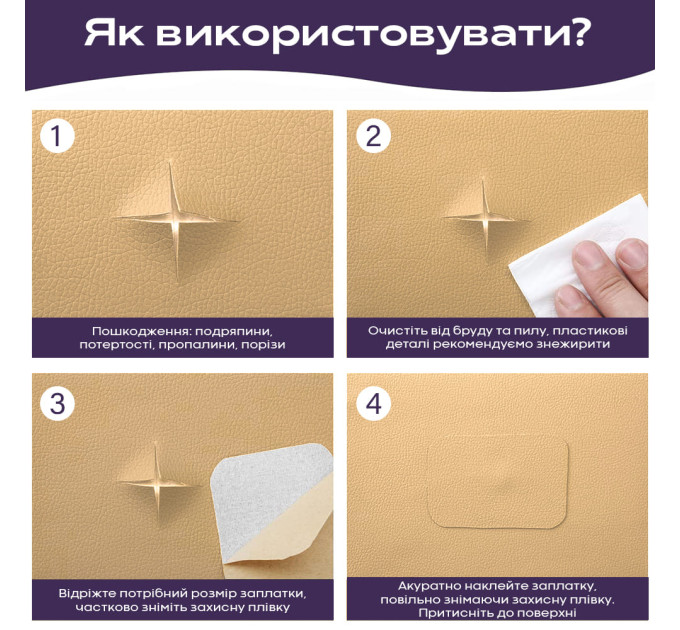 Як використовувати?

1

Пошкодження: подряпини, потертості, пропалини, порізи

2

Очистіть від бруду та пилу, пластикові деталі рекомендуємо знежирити

3

Відріжте потрібний розмір заплатки, частково зніміть захисну плівку

4

Акуратно наклейте заплатку, повільно знімаючи захисну плівку. Притисніть до поверхні