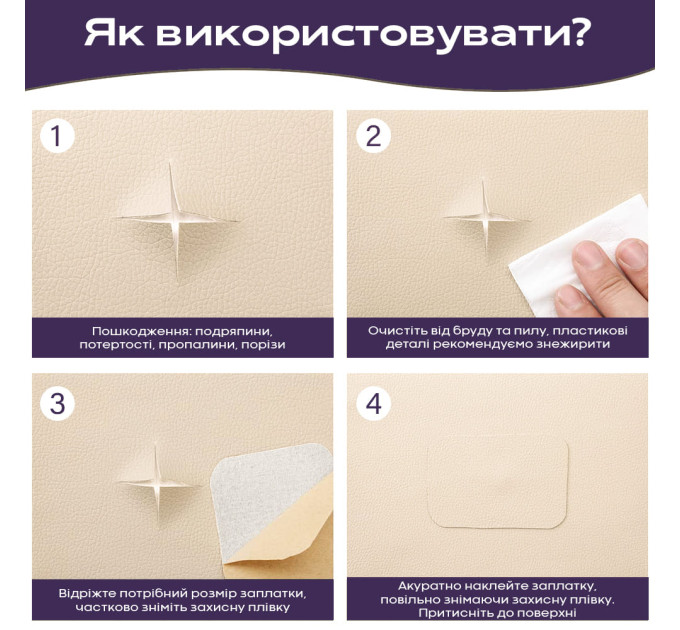 Як використовувати?

1

Пошкодження: подряпини, потертості, пропалини, порізи

2

Очистіть від бруду та пилу, пластикові деталі рекомендуємо знежирити

3

Відріжте потрібний розмір заплатки, частково зніміть захисну плівку

4

Акуратно наклейте заплатку, повільно знімаючи захисну плівку. Притисніть до поверхні