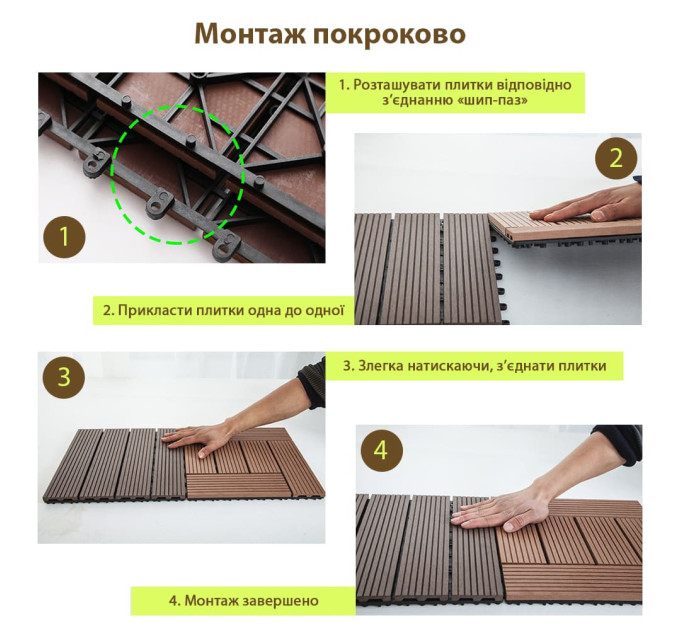 Монтаж покроково

1. Розташувати плитки відповідно з'єднанню «шип-паз»

1

2

2. Прикласти плитки одна до одної

3

3. Злегка натискаючи, з'єднати плитки

4

4. Монтаж завершено