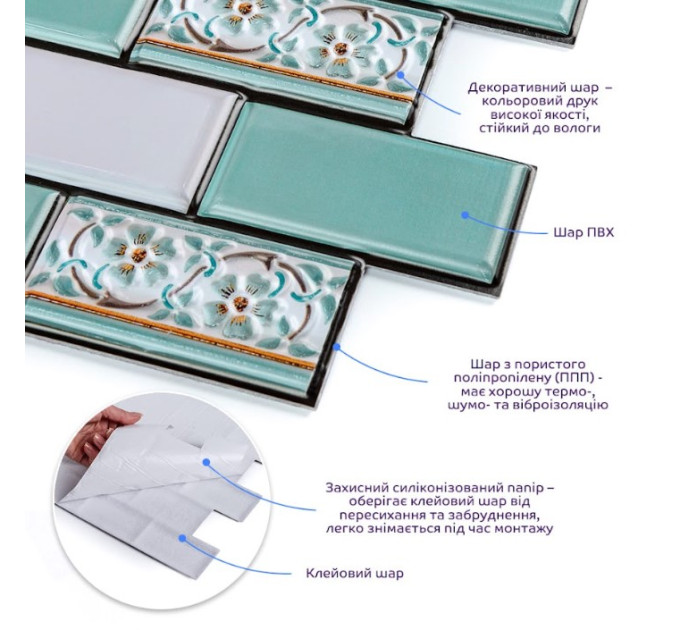 Декоративний шар – кольоровий друк високої якості, стійкий до вологи

Шар ПВХ

Шар з пористого поліпропілену (ППП) - має хорошу термо-, шумо- та віброізоляцію

Захисний силіконізований папір – оберігає клейовий шар від пересихання та забруднення, легко знімається під час монтажу

Клейовий шар