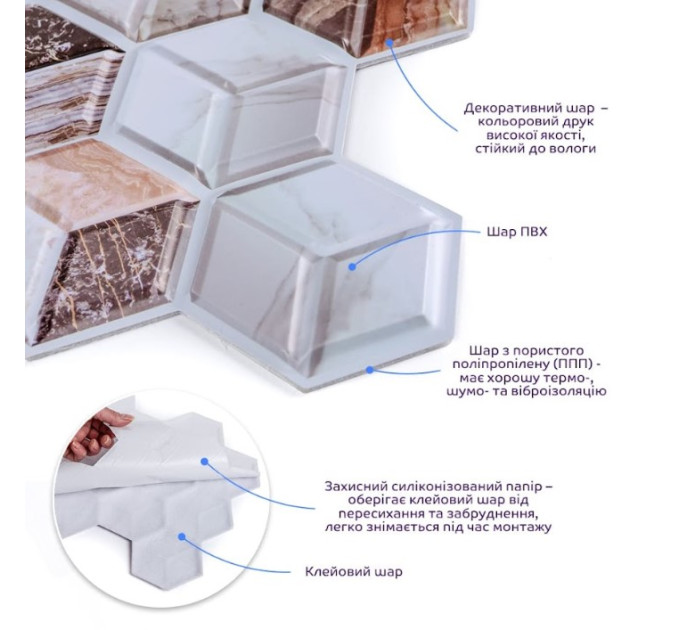 Декоративний шар – кольоровий друк високої якості, стійкий до вологи

Шар ПВХ

Шар з пористого поліпропілену (ППП) - має хорошу термо-, шумо- та віброізоляцію

Захисний силіконізований папір – оберігає клейовий шар від пересихання та забруднення, легко знімається під час монтажу

Клейовий шар