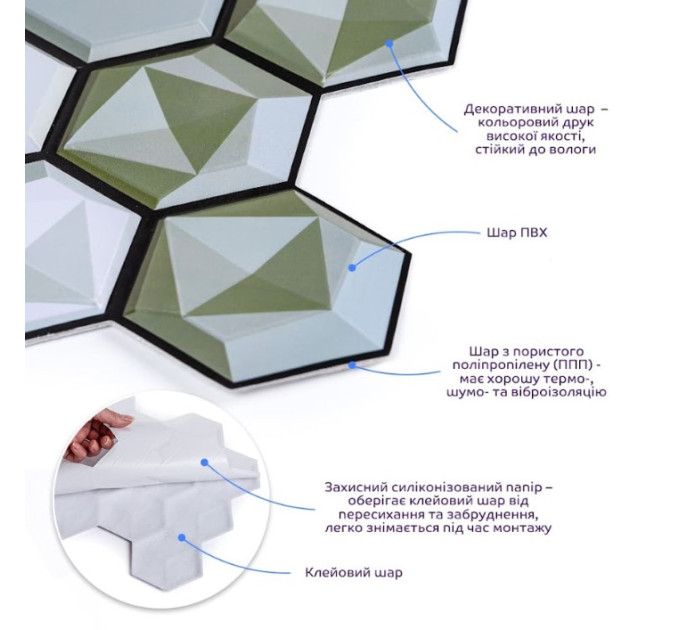 Декоративний шар – кольоровий друк високої якості, стійкий до вологи

Шар ПВХ

Шар з пористого поліпропілену (ППП) - має хорошу термо-, шумо- та віброізоляцію

Захисний силіконізований папір – оберігає клейовий шар від пересихання та забруднення, легко знімається під час монтажу

Клейовий шар