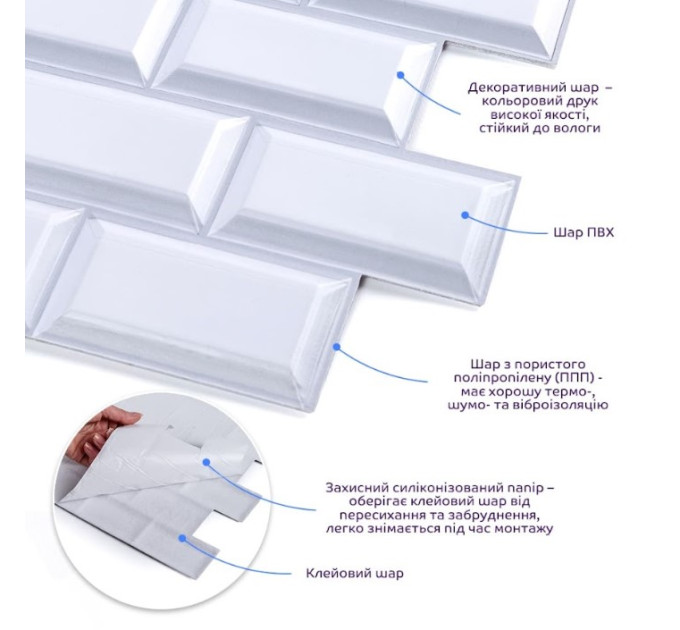 Декоративний шар – кольоровий друк високої якості, стійкий до вологи

Шар ПВХ

Шар з пористого поліпропілену (ППП) - має хорошу термо-, шумо- та віброізоляцію

Захисний силіконізований папір – оберігає клейовий шар від пересихання та забруднення, легко знімається під час монтажу

Клейовий шар