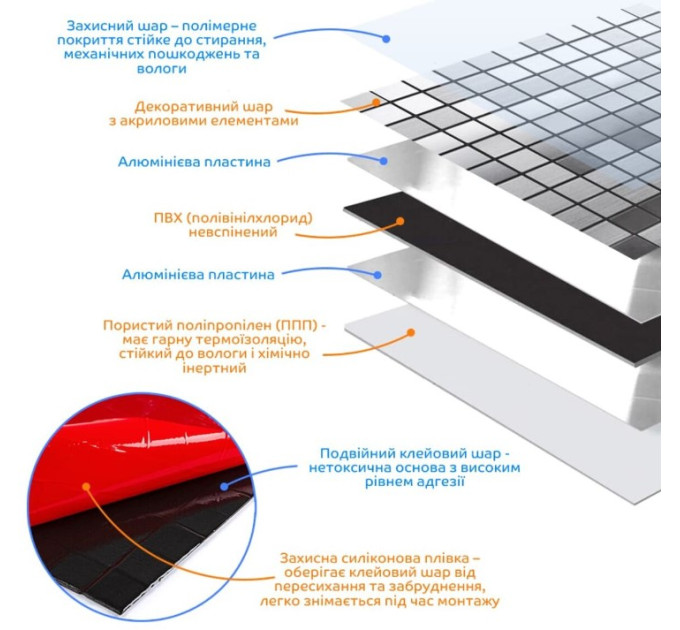 Захисний шар – полімерне покриття стійке до стирання, механічних пошкоджень та вологи

Декоративний шар з акриловими елементами

Алюмінієва пластина

ПВХ (полівінілхлорид) невспінений

Алюмінієва пластина

Пористий поліпропілен (ППП) - має гарну термоізоляцію, стійкий до вологи і хімічно інертний

Подвійний клейовий шар - нетоксична основа з високим рівнем адгезії

Захисна силіконова плівка – оберігає клейовий шар від пересихання та забруднення, легко знімається під час монтажу