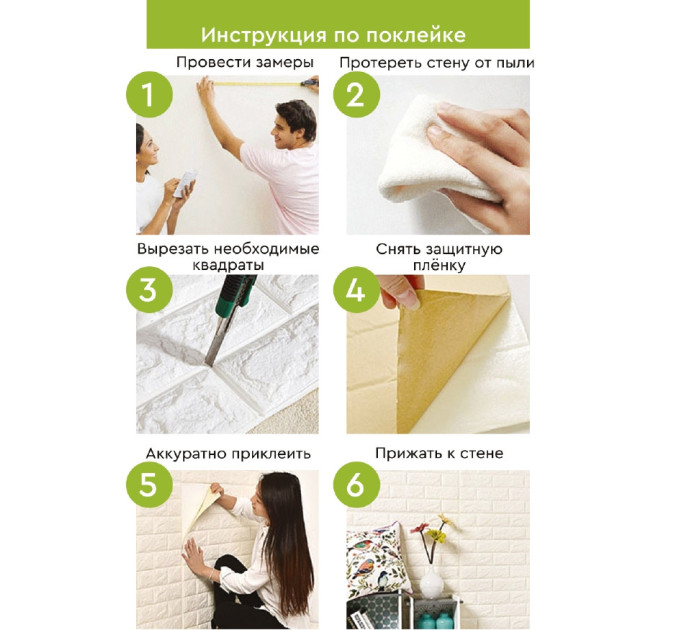 Инструкция по поклейке

1 Провести замеры

2 Протереть стену от пыли

3 Вырезать необходимые квадраты

4 Снять защитную плёнку

5 Аккуратно приклеить

6 Прижать к стене