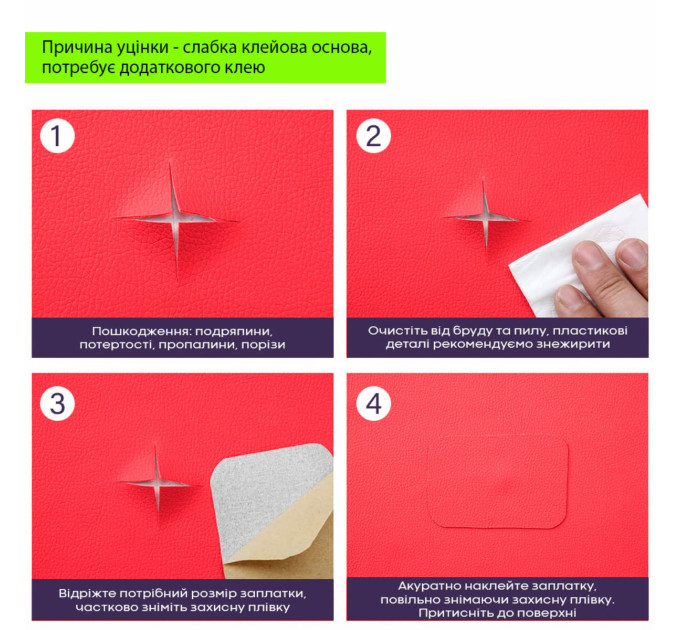 Причина уцінки - слабка клейова основа, потребує додаткового клею

1

Пошкодження: подряпини, потертості, пропалини, порізи

2

Очистіть від бруду та пилу, пластикові деталі рекомендуємо знежирити

3

Відріжте потрібний розмір заплатки, частково зніміть захисну плівку

4

Акуратно наклейте заплатку, повільно знімаючи захисну плівку. Притисніть до поверхні