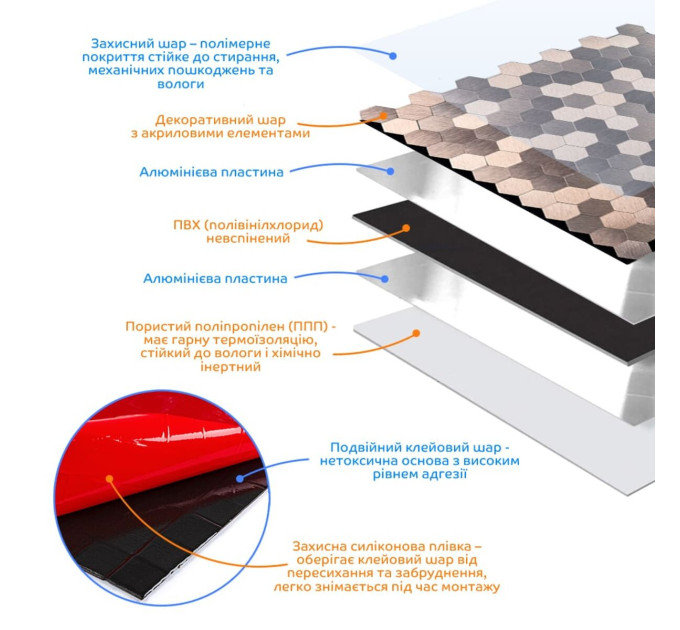 Захисний шар – полімерне покриття стійке до стирання, механічних пошкоджень та вологи

Декоративний шар з акриловими елементами

Алюмінієва пластина

ПВХ (полівінілхлорид) невспінений

Алюмінієва пластина

Пористий поліпропілен (ППП) - має гарну термоізоляцію, стійкий до вологи і хімічно інертний

Подвійний клейовий шар - нетоксична основа з високим рівнем адгезії

Захисна силіконова плівка – оберігає клейовий шар від пересихання та забруднення, легко знімається під час монтажу