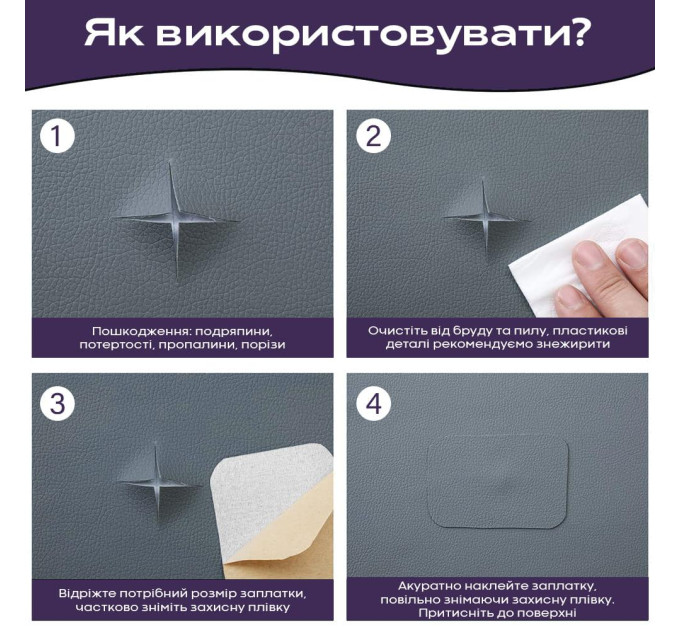 Як використовувати?

1

Пошкодження: подряпини, потертості, пропалини, порізи

2

Очистіть від бруду та пилу, пластикові деталі рекомендуємо знежирити

3

Відріжте потрібний розмір заплатки, частково зніміть захисну плівку

4

Акуратно наклейте заплатку, повільно знімаючи захисну плівку. Притисніть до поверхні