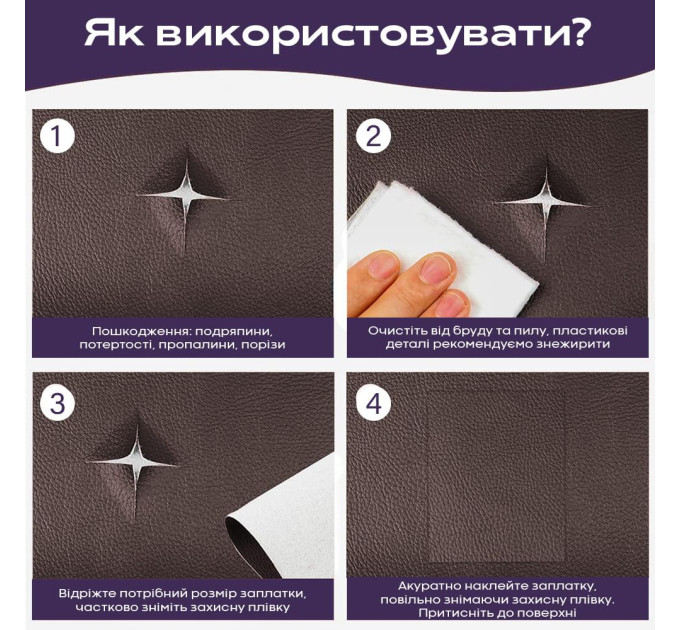 Як використовувати?

1

Пошкодження: подряпини, потертості, пропалини, порізи

2

Очистіть від бруду та пилу, пластикові деталі рекомендуємо знежирити

3

Відріжте потрібний розмір заплатки, частково зніміть захисну плівку

4

Акуратно наклейте заплатку, повільно знімаючи захисну плівку. Притисніть до поверхні