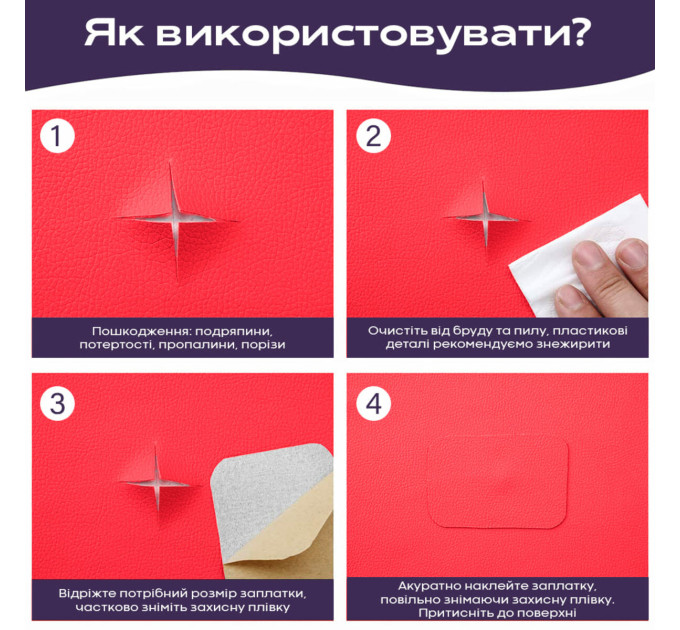 Як використовувати?

1

Пошкодження: подряпини, потертості, пропалини, порізи

2

Очистіть від бруду та пилу, пластикові деталі рекомендуємо знежирити

3

Відріжте потрібний розмір заплатки, частково зніміть захисну плівку

4

Акуратно наклейте заплатку, повільно знімаючи захисну плівку. Притисніть до поверхні