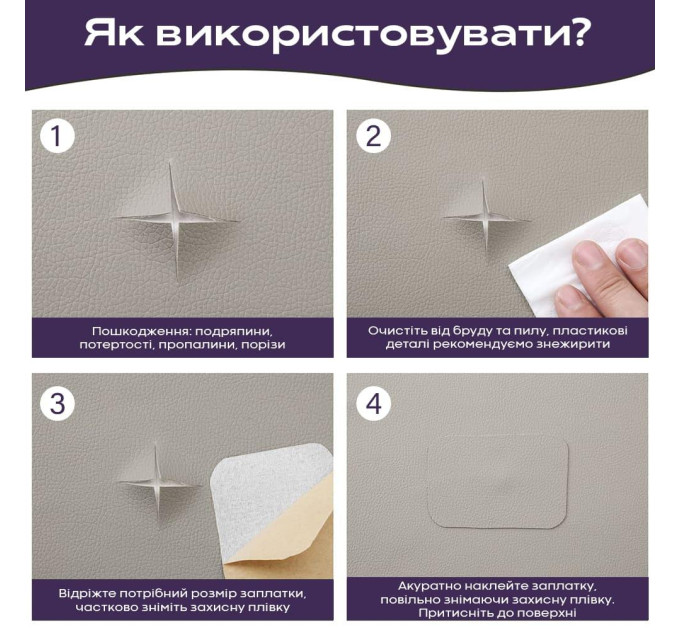 Як використовувати?

1

Пошкодження: подряпини, потертості, пропалини, порізи

2

Очистіть від бруду та пилу, пластикові деталі рекомендуємо знежирити

3

Відріжте потрібний розмір заплатки, частково зніміть захисну плівку

4

Акуратно наклейте заплатку, повільно знімаючи захисну плівку. Притисніть до поверхні