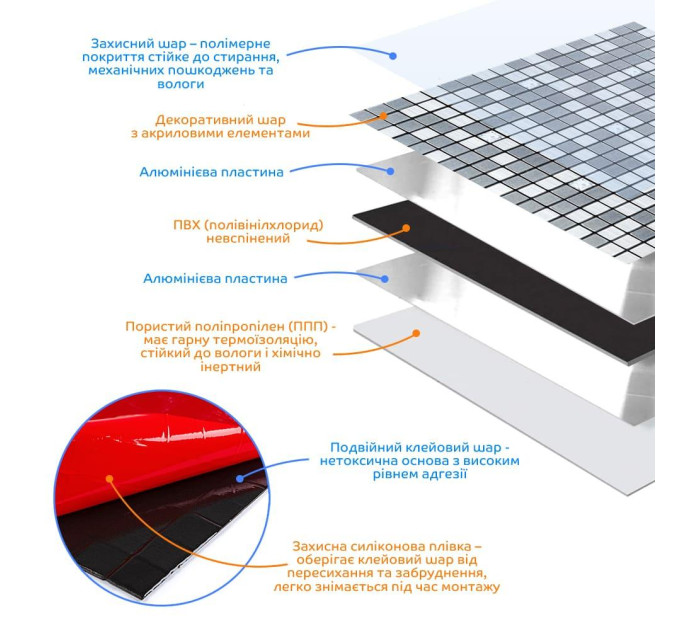 Захисний шар – полімерне покриття стійке до стирання, механічних пошкоджень та вологи

Декоративний шар з акриловими елементами

Алюмінієва пластина

ПВХ (полівінілхлорид) невспінений

Алюмінієва пластина

Пористий поліпропілен (ППП) - має гарну термоізоляцію, стійкий до вологи і хімічно інертний

Подвійний клейовий шар - нетоксична основа з високим рівнем адгезії

Захисна силіконова плівка – оберігає клейовий шар від пересихання та забруднення, легко знімається під час монтажу