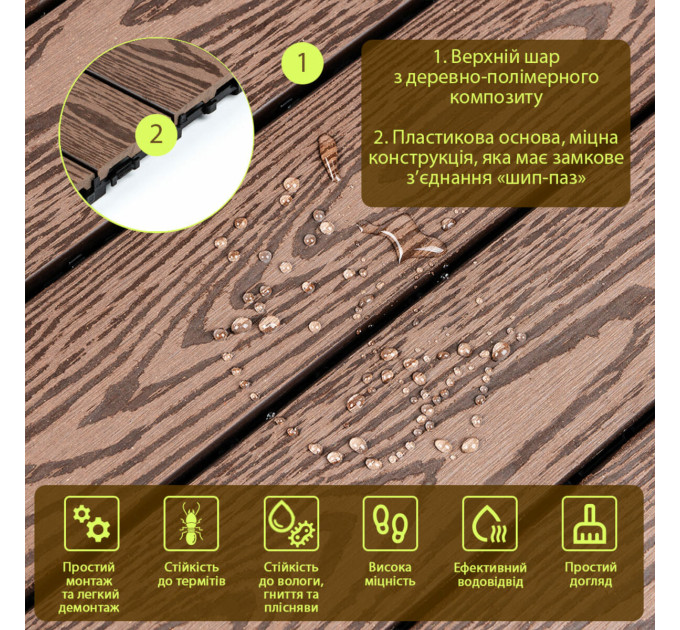 1

2

1. Верхній шар з деревно-полімерного композиту

2. Пластикова основа, міцна конструкція, яка має замкове з'єднання «шип-паз»

Простий монтаж та легкий демонтаж

Стійкість до термітів

Стійкість до вологи, гниття та плісняви

Висока міцність

Ефективний водовідвід

Простий догляд