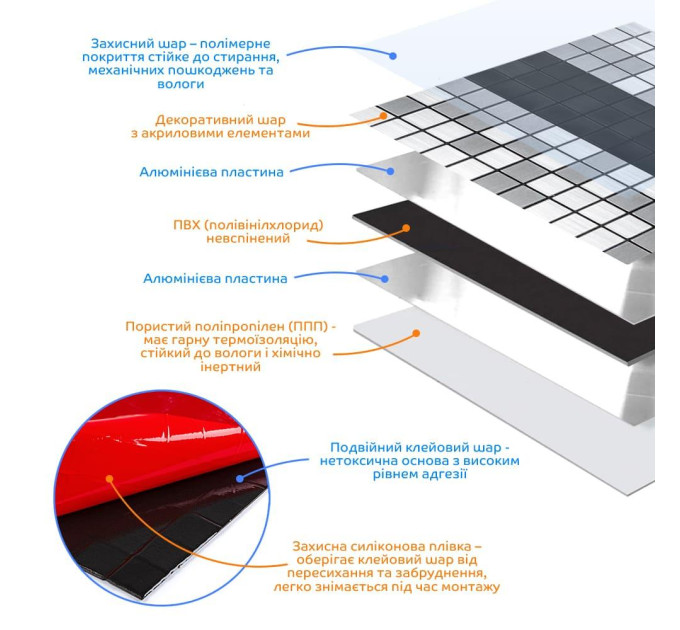 Захисний шар – полімерне покриття стійке до стирання, механічних пошкоджень та вологи

Декоративний шар з акриловими елементами

Алюмінієва пластина

ПВХ (полівінілхлорид) невспінений

Алюмінієва пластина

Пористий поліпропілен (ППП) - має гарну термоізоляцію, стійкий до вологи і хімічно інертний

Подвійний клейовий шар - нетоксична основа з високим рівнем адгезії

Захисна силіконова плівка – оберігає клейовий шар від пересихання та забруднення, легко знімається під час монтажу