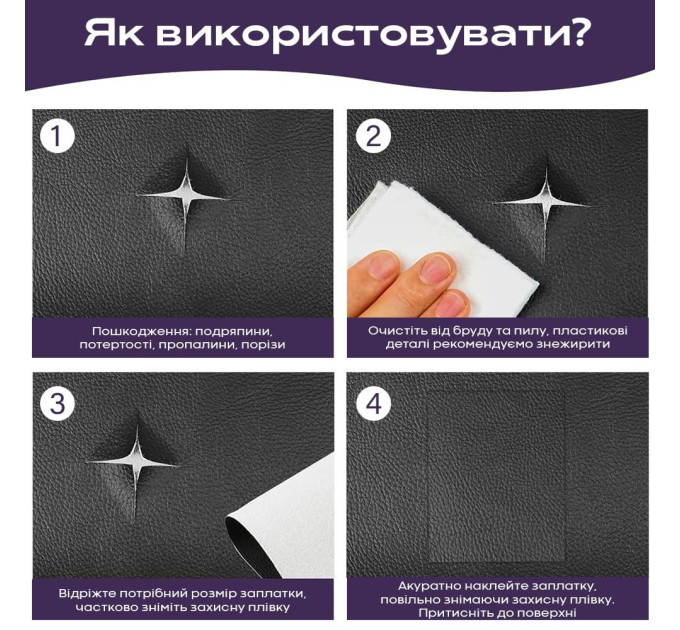 Як використовувати?

1

Пошкодження: подряпини, потертості, пропалини, порізи

2

Очистіть від бруду та пилу, пластикові деталі рекомендуємо знежирити

3

Відріжте потрібний розмір заплатки, частково зніміть захисну плівку

4

Акуратно наклейте заплатку, повільно знімаючи захисну плівку. Притисніть до поверхні