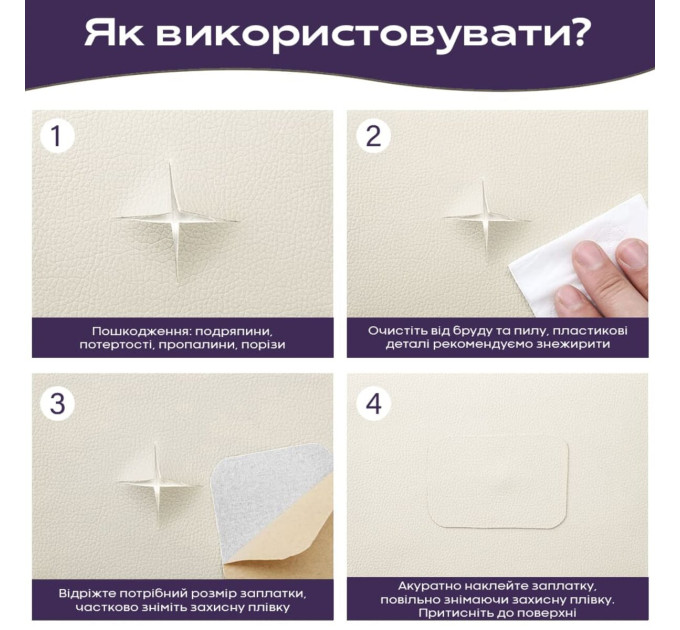 Як використовувати?

1

Пошкодження: подряпини, потертості, пропалини, порізи

2

Очистіть від бруду та пилу, пластикові деталі рекомендуємо знежирити

3

Відріжте потрібний розмір заплатки, частково зніміть захисну плівку

4

Акуратно наклейте заплатку, повільно знімаючи захисну плівку. Притисніть до поверхні