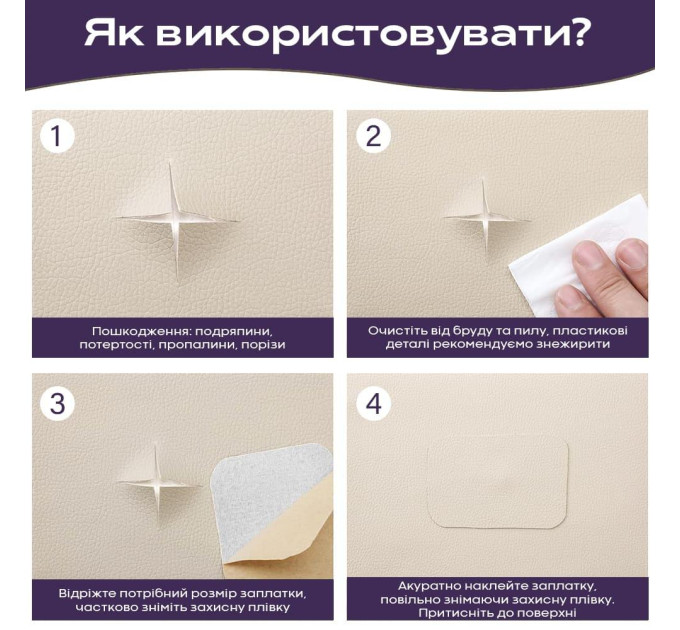 Як використовувати?

1

Пошкодження: подряпини, потертості, пропалини, порізи

2

Очистіть від бруду та пилу, пластикові деталі рекомендуємо знежирити

3

Відріжте потрібний розмір заплатки, частково зніміть захисну плівку

4

Акуратно наклейте заплатку, повільно знімаючи захисну плівку. Притисніть до поверхні