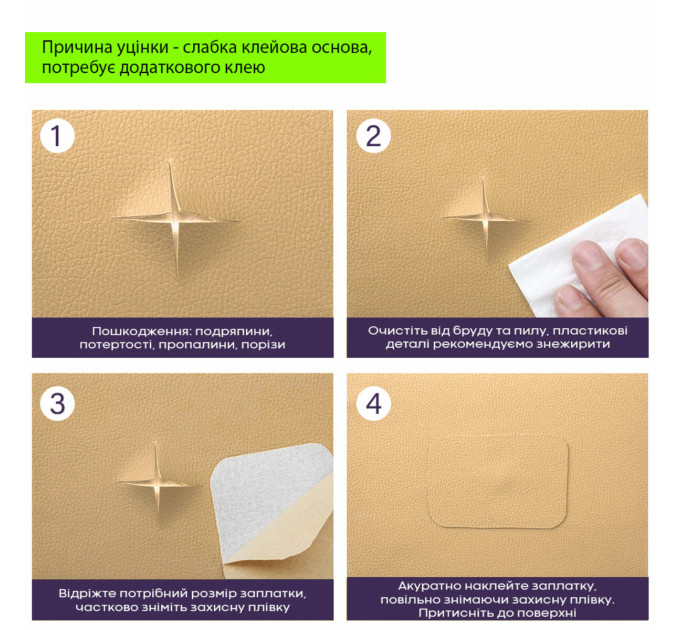 Причина уцінки - слабка клейова основа, потребує додаткового клею

1

Пошкодження: подряпини, потертості, пропалини, порізи

2

Очистіть від бруду та пилу, пластикові деталі рекомендуємо знежирити

3

Відріжте потрібний розмір заплатки, частково зніміть захисну плівку

4

Акуратно наклейте заплатку, повільно знімаючи захисну плівку. Притисніть до поверхні