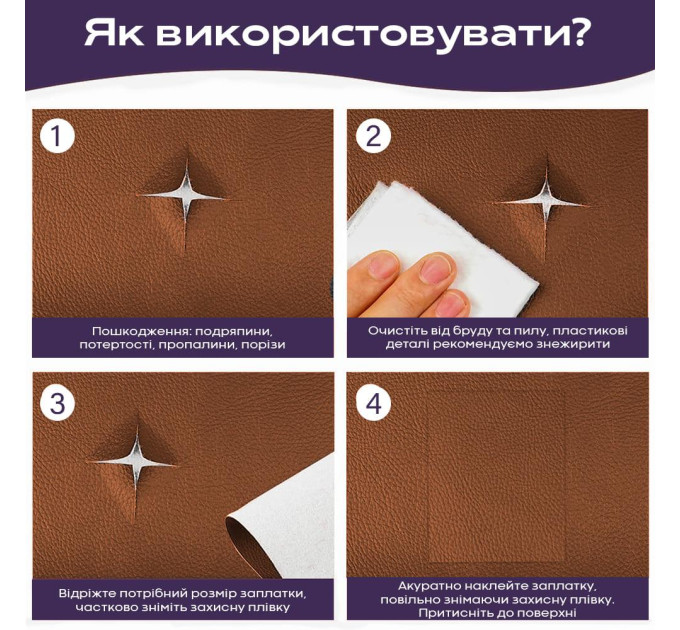 Як використовувати?

1

Пошкодження: подряпини, потертості, пропалини, порізи

2

Очистіть від бруду та пилу, пластикові деталі рекомендуємо знежирити

3

Відріжте потрібний розмір заплатки, частково зніміть захисну плівку

4

Акуратно наклейте заплатку, повільно знімаючи захисну плівку. Притисніть до поверхні