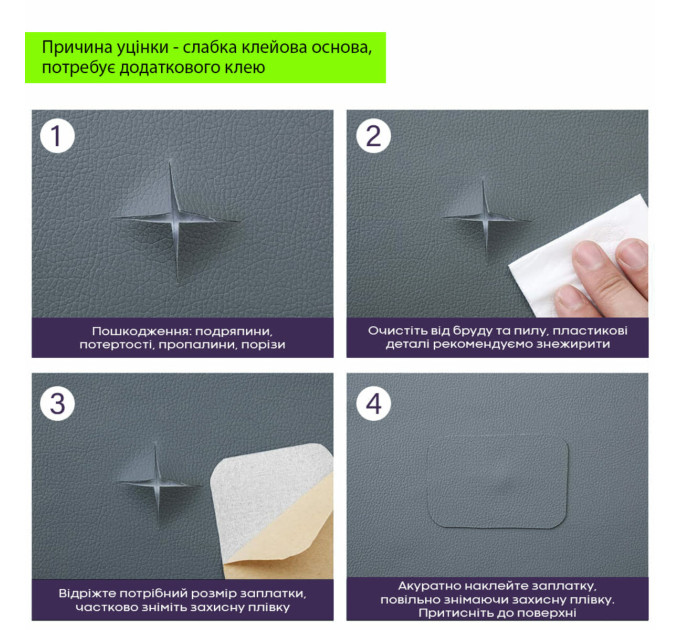 Причина уцінки - слабка клейова основа, потребує додаткового клею

1

Пошкодження: подряпини, потертості, пропалини, порізи

2

Очистіть від бруду та пилу, пластикові деталі рекомендуємо знежирити

3

Відріжте потрібний розмір заплатки, частково зніміть захисну плівку

4

Акуратно наклейте заплатку, повільно знімаючи захисну плівку. Притисніть до поверхні