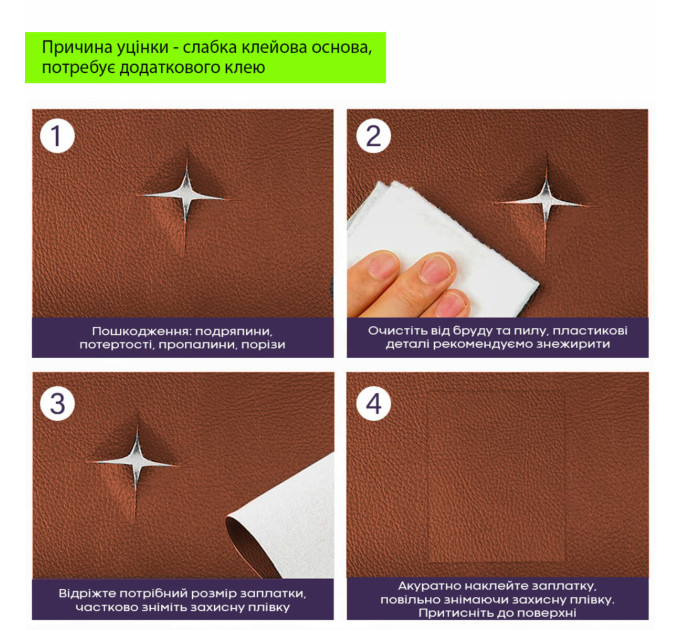 Причина уцінки - слабка клейова основа, потребує додаткового клею

1

Пошкодження: подряпини, потертості, пропалини, порізи

2

Очистіть від бруду та пилу, пластикові деталі рекомендуємо знежирити

3

Відріжте потрібний розмір заплатки, частково зніміть захисну плівку

4

Акуратно наклейте заплатку, повільно знімаючи захисну плівку. Притисніть до поверхні