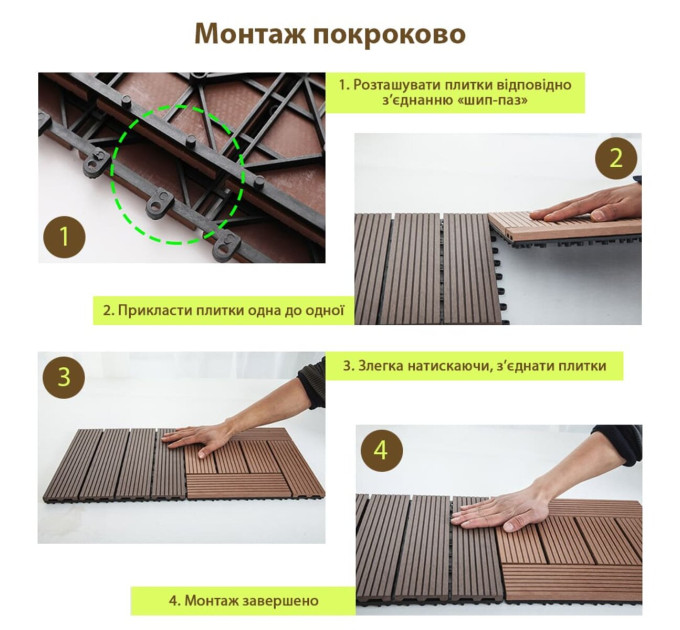 Монтаж покроково

1. Розташувати плитки відповідно з'єднанню «шип-паз»

1

2

2. Прикласти плитки одна до одної

3

3. Злегка натискаючи, з'єднати плитки

4

4. Монтаж завершено