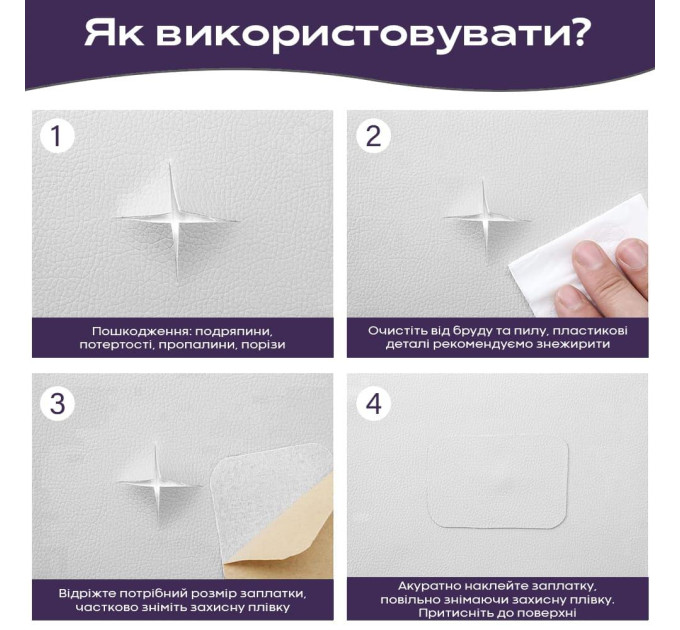 Як використовувати?

1

Пошкодження: подряпини, потертості, пропалини, порізи

2

Очистіть від бруду та пилу, пластикові деталі рекомендуємо знежирити

3

Відріжте потрібний розмір заплатки, частково зніміть захисну плівку

4

Акуратно наклейте заплатку, повільно знімаючи захисну плівку. Притисніть до поверхні