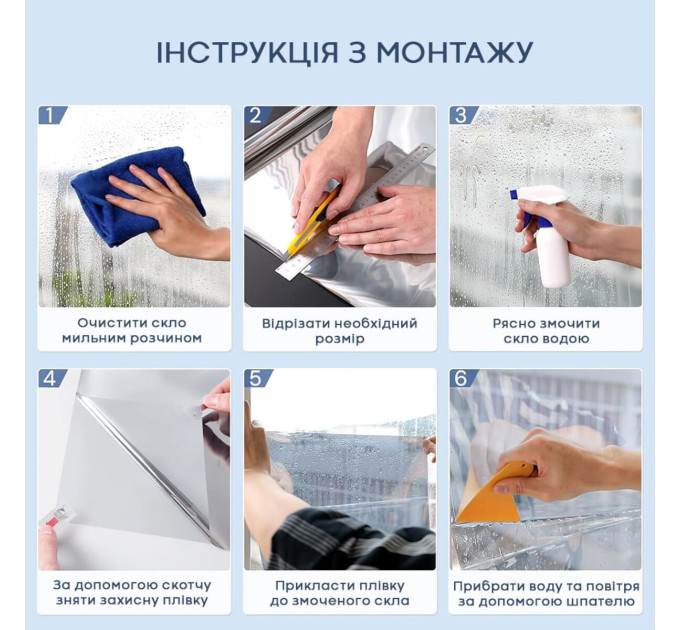 ІНСТРУКЦІЯ З МОНТАЖУ

1

Очистити скло мильним розчином

2

Відрізати необхідний розмір

3

Рясно змочити скло водою

4

За допомогою скотчу зняти захисну плівку

5

Прикласти плівку до змоченого скла

6

Прибрати воду та повітря за допомогою шпателю